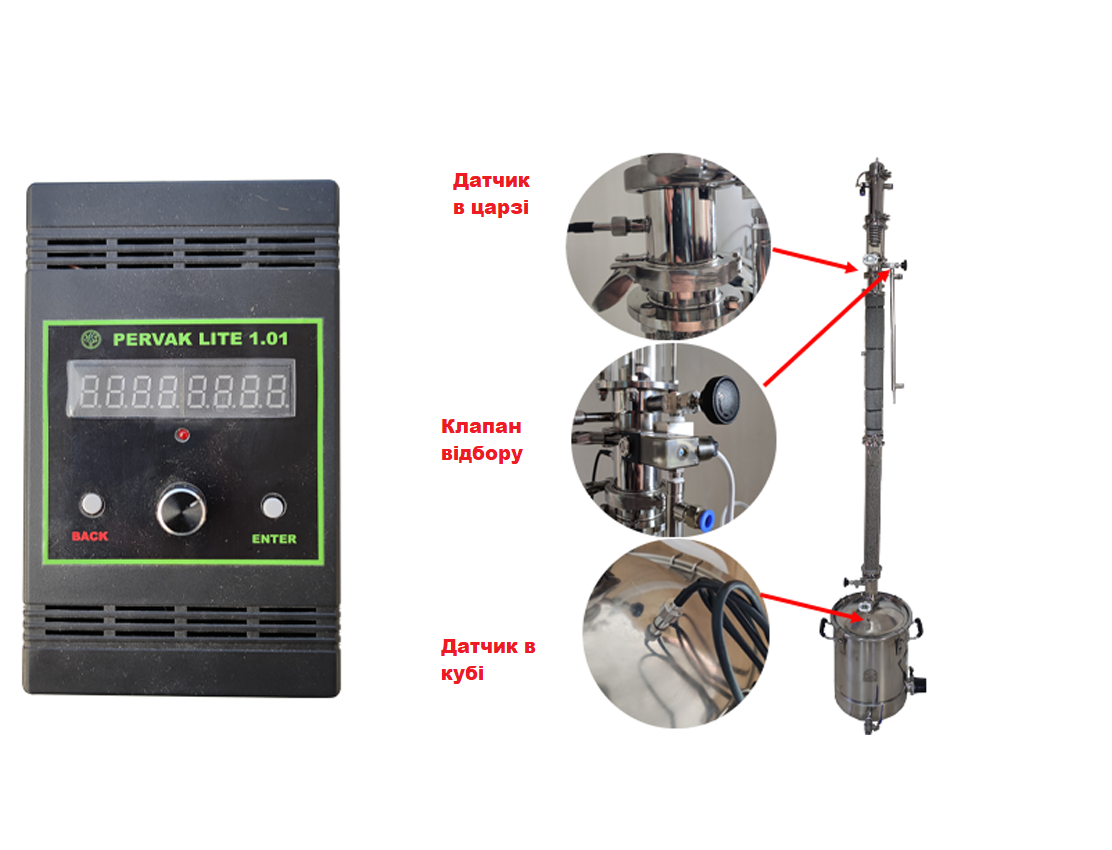 PERVAK LITE 1.01

8.8.8.8.8.8.8.8.

BACK

ENTER

Датчик в царзі

Клапан відбору

Датчик в кубі